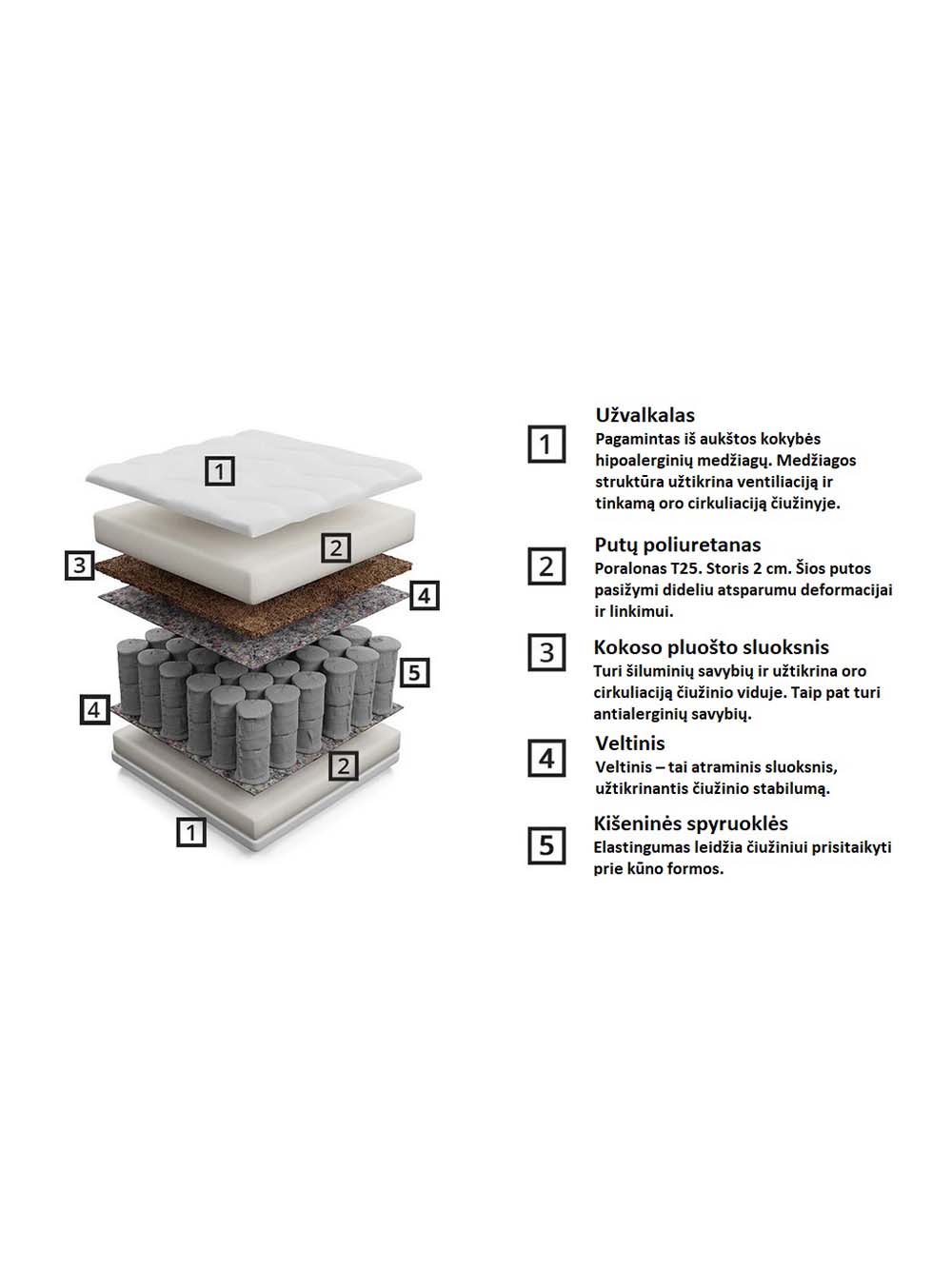 1

2

3

4

5

4

2

1

1
Užvalkalas
Pagamintas iš aukštos kokybės hipoalerginių medžiagų. Medžiagos struktūra užtikrina ventiliaciją ir tinkamą oro cirkuliaciją čiužinyje.

2
Putų poliuretanas
Poralonas T25. Storis 2 cm. Šios putos pasižymi dideliu atsparumu deformacijai ir linkimui.

3
Kokoso pluošto sluoksnis
Turi šiluminių savybių ir užtikrina oro cirkuliaciją čiužinio viduje. Taip pat turi antialerginių savybių.

4
Veltinis
Veltinis – tai atraminis sluoksnis, užtikrinantis čiužinio stabilumą.

5
Kišeninės spyruoklės
Elastingumas leidžia čiužiniui prisitaikyti prie kūno formos.